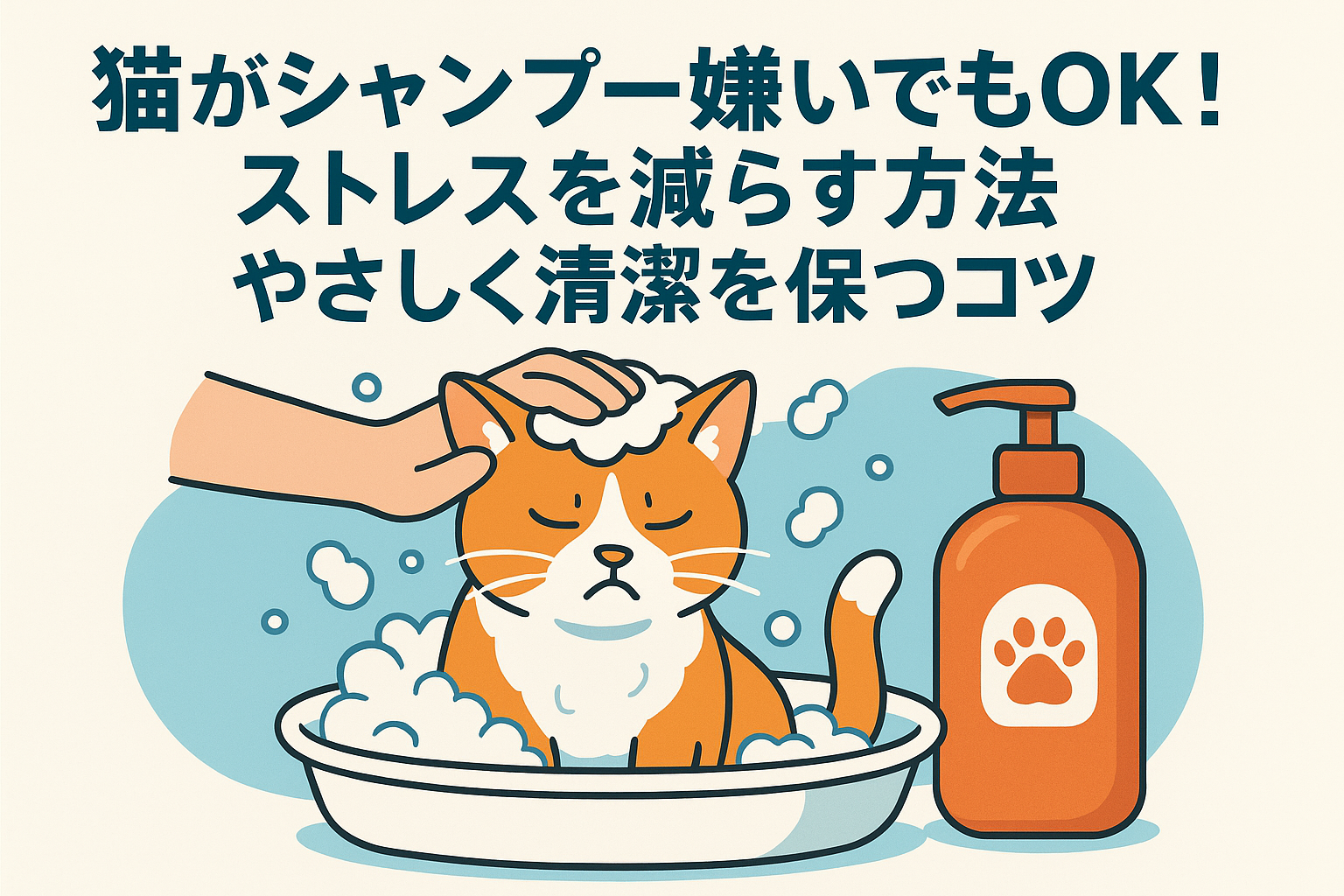 猫がシャンプー嫌いでもOK！
ストレスを減らす方法
やさしく清潔を保つコツ